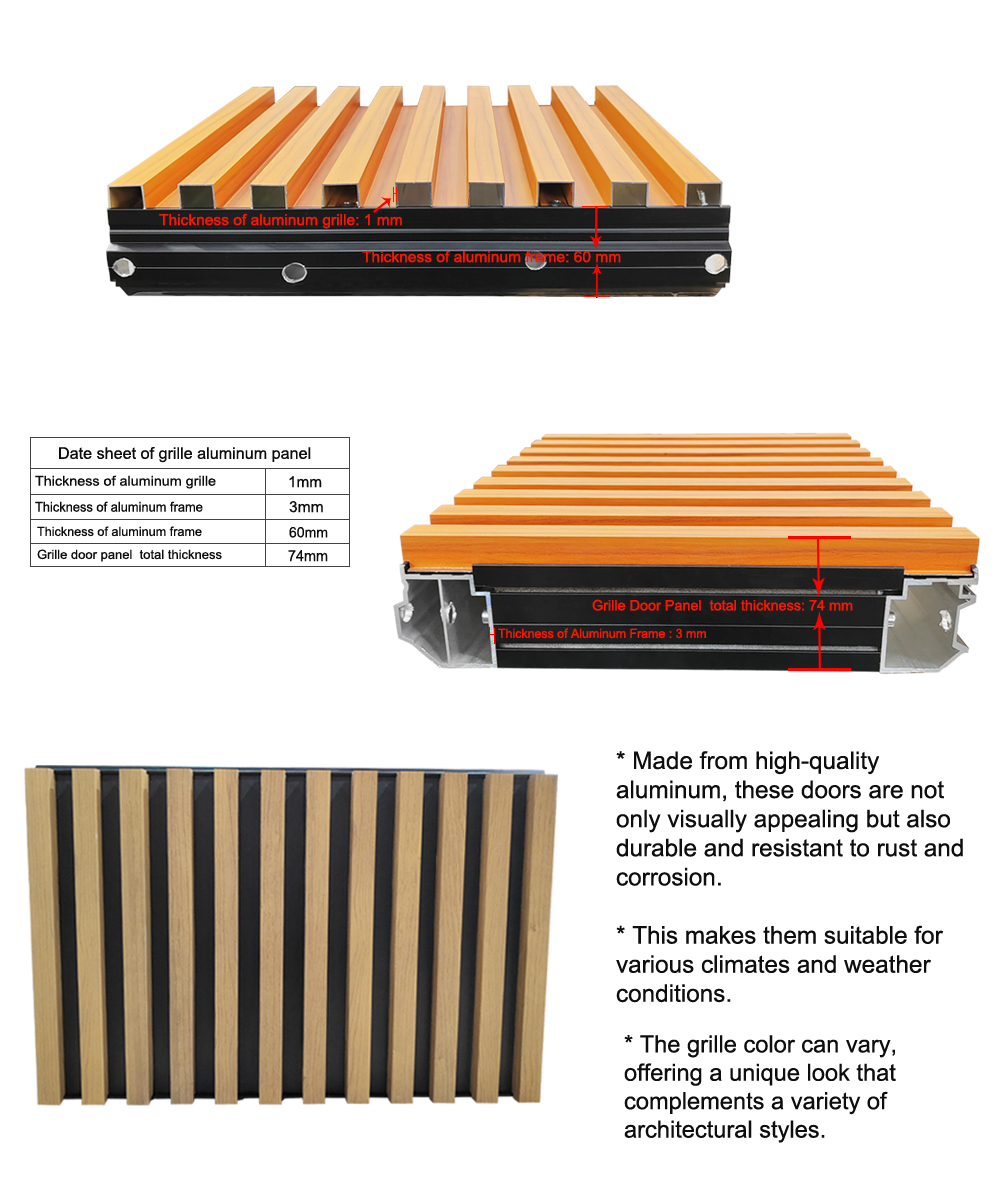 Thickness of aluminum grille: 1 mm

Thickness of aluminum frame: 60 mm

| Date sheet of grille aluminum panel | |
|---|---|
| Thickness of aluminum grille | 1mm |
| Thickness of aluminum frame | 3mm |
| Thickness of aluminum frame | 60mm |
| Grille door panel total thickness | 74mm |

Grille Door Panel total thickness: 74 mm

Thickness of Aluminum Frame : 3 mm

* Made from high-quality aluminum, these doors are not only visually appealing but also durable and resistant to rust and corrosion.

* This makes them suitable for various climates and weather conditions.

* The grille color can vary, offering a unique look that complements a variety of architectural styles.