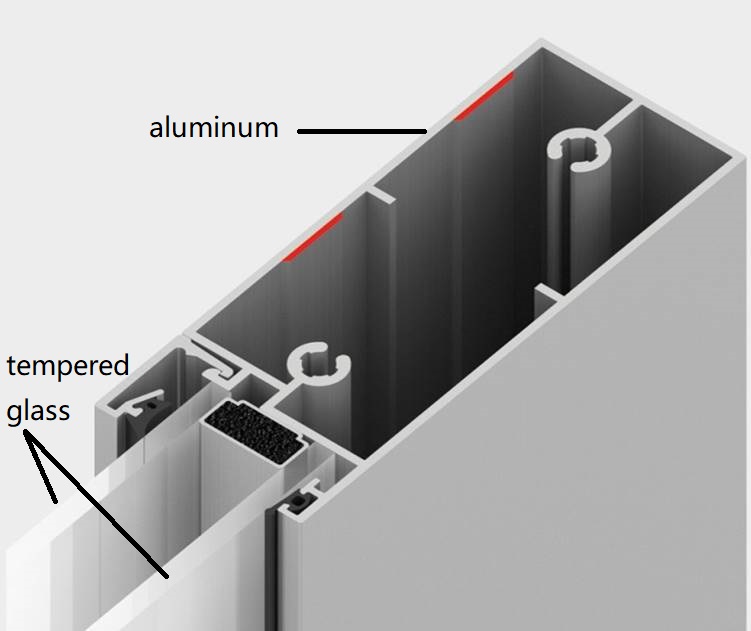 aluminum

tempered glass