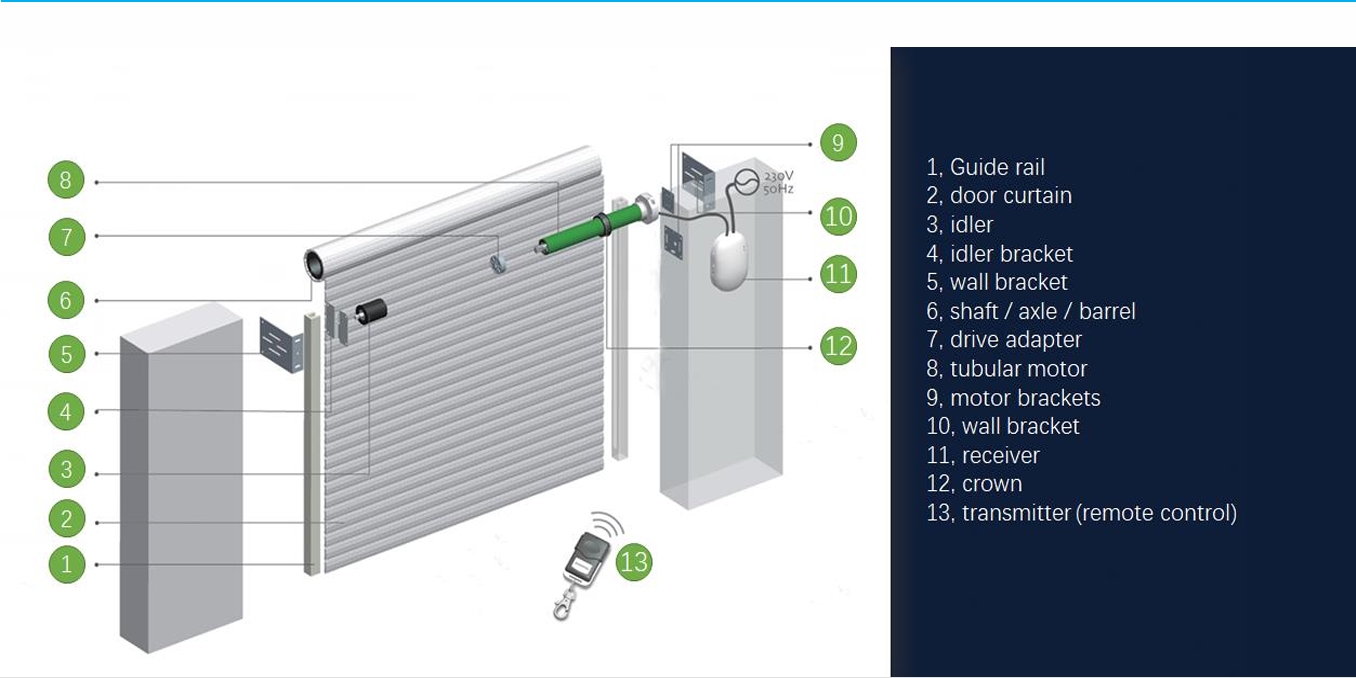 8
7
6
5
4
3
2
1
9
230V
50Hz
10
11
12
13

1, Guide rail
2, door curtain
3, idler
4, idler bracket
5, wall bracket
6, shaft / axle / barrel
7, drive adapter
8, tubular motor
9, motor brackets
10, wall bracket
11, receiver
12, crown
13, transmitter (remote control)